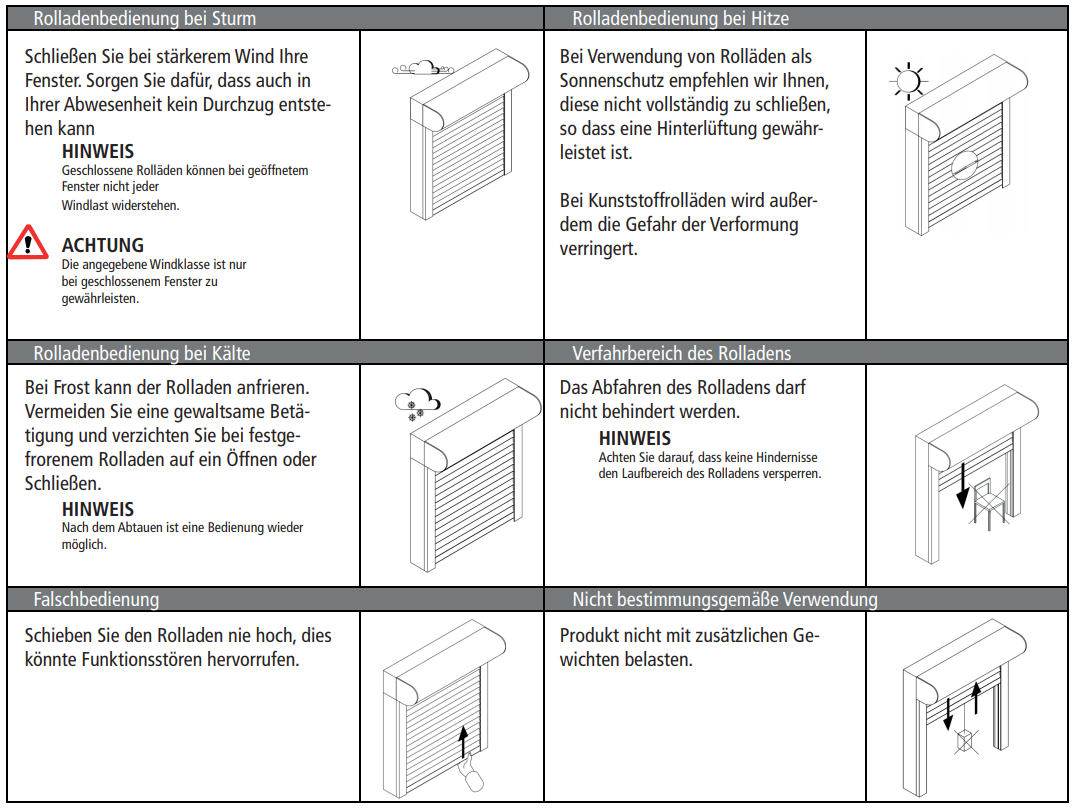 Rolladenbedienung bei Sturm

Schließen Sie bei stärkerem Wind Ihre Fenster. Sorgen Sie dafür, dass auch in Ihrer Abwesenheit kein Durchzug entstehen kann

HINWEIS
Geschlossene Rolläden können bei geöffnetem Fenster nicht jeder Windlast widerstehen.

ACHTUNG
Die angegebene Windklasse ist nur bei geschlossenem Fenster zu gewährleisten.

Rolladenbedienung bei Hitze

Bei Verwendung von Rolläden als Sonnenschutz empfehlen wir Ihnen, diese nicht vollständig zu schließen, so dass eine Hinterlüftung gewährleistet ist.

Bei Kunststoffrolläden wird außerdem die Gefahr der Verformung verringert.

Rolladenbedienung bei Kälte

Bei Frost kann der Rolladen anfrieren. Vermeiden Sie eine gewaltsame Betätigung und verzichten Sie bei festgefrorenem Rolladen auf ein Öffnen oder Schließen.

HINWEIS
Nach dem Abtauen ist eine Bedienung wieder möglich.

Verfahrbereich des Rolladens

Das Abfahren des Rolladens darf nicht behindert werden.

HINWEIS
Achten Sie darauf, dass keine Hindernisse den Laufbereich des Rolladens versperren.

Falschbedienung

Schieben Sie den Rolladen nie hoch, dies könnte Funktionsstören hervorrufen.

Nicht bestimmungsgemäße Verwendung

Produkt nicht mit zusätzlichen Gewichten belasten.